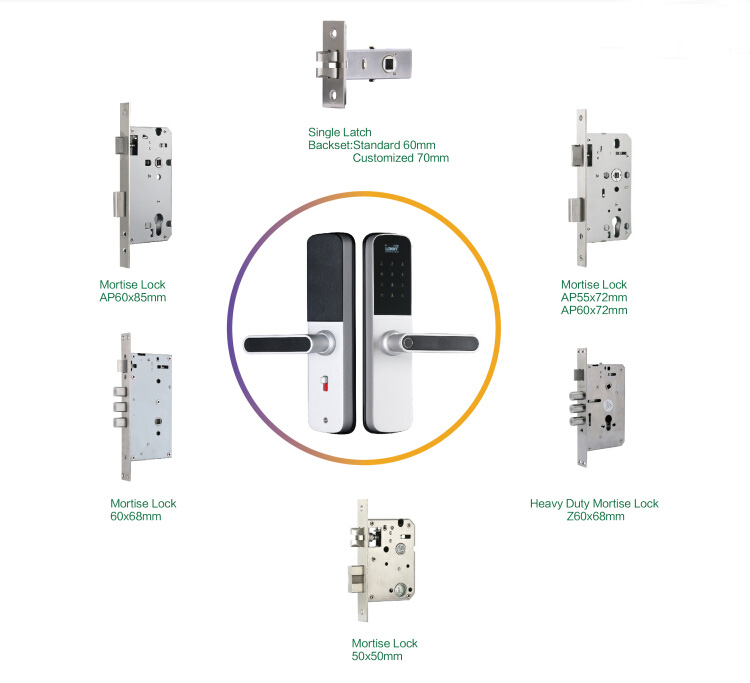 Single Latch
Backset:Standard 60mm
Customized 70mm

Mortise Lock
AP60x85mm

Mortise Lock
AP55x72mm
AP60x72mm

Mortise Lock
60x68mm

Heavy Duty Mortise Lock
Z60x68mm

Mortise Lock
50x50mm