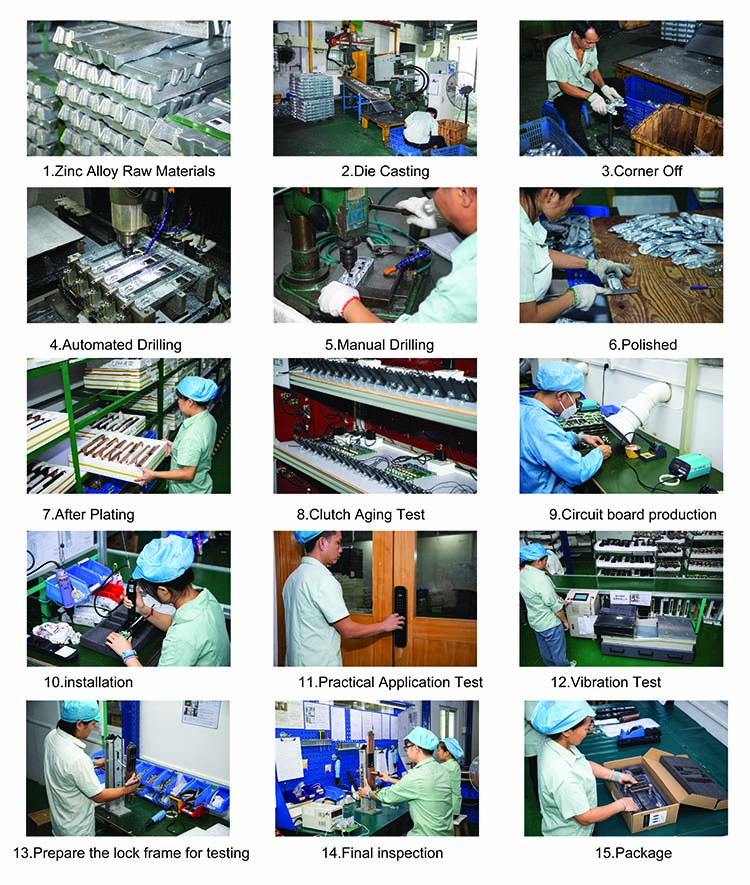 1.Zinc Alloy Raw Materials

2.Die Casting

3.Corner Off

4.Automated Drilling

5.Manual Drilling

6.Polished

7.After Plating

8.Clutch Aging Test

9.Circuit board production

10.installation

11.Practical Application Test

12.Vibration Test

13.Prepare the lock frame for testing

14.Final inspection

15.Package