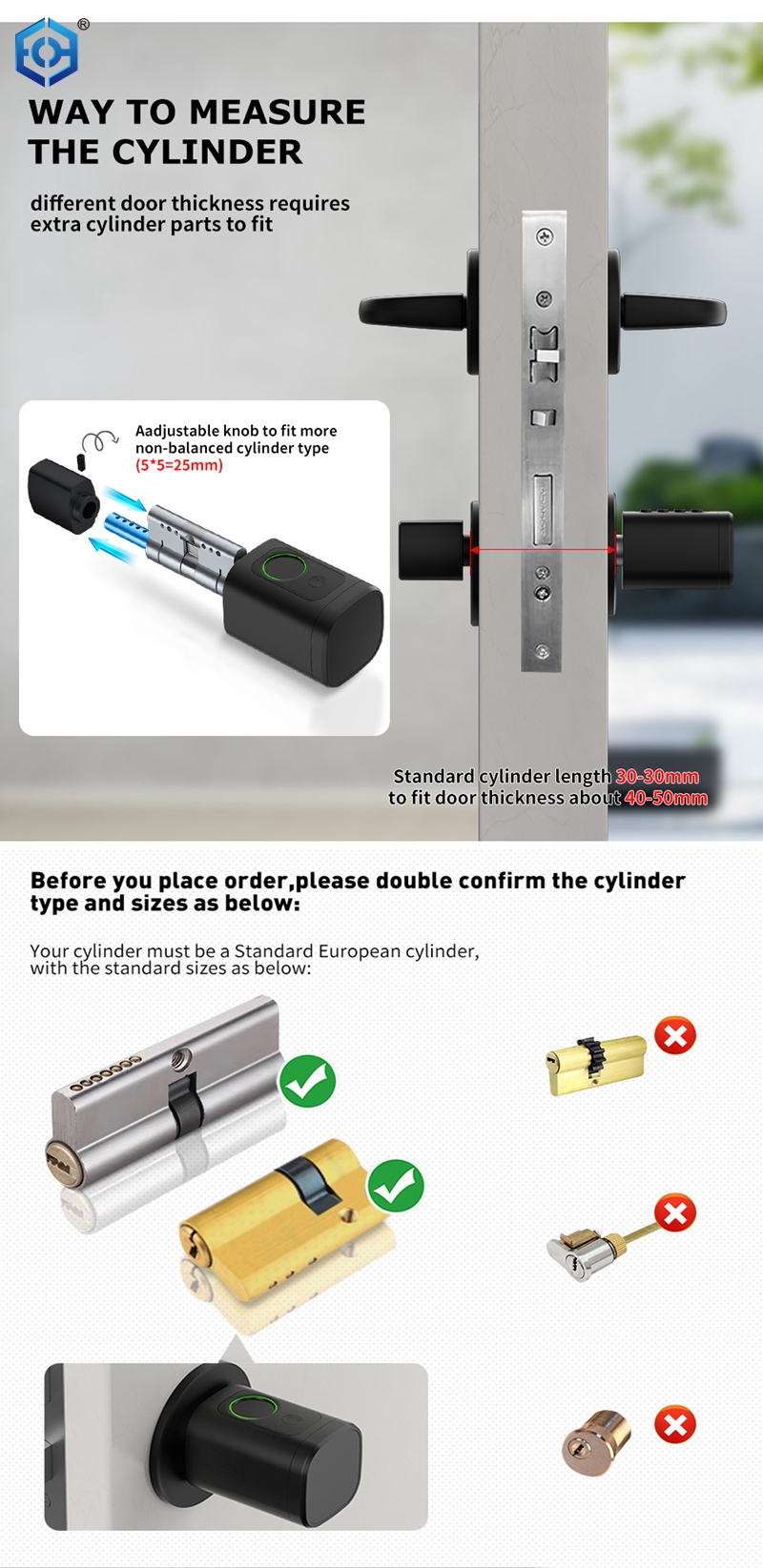 ®

WAY TO MEASURE THE CYLINDER

different door thickness requires extra cylinder parts to fit

Aadjustable knob to fit more non-balanced cylinder type (5*5=25mm)

Standard cylinder length 30-30mm to fit door thickness about 40-50mm

Before you place order,please double confirm the cylinder type and sizes as below:

Your cylinder must be a Standard European cylinder, with the standard sizes as below: