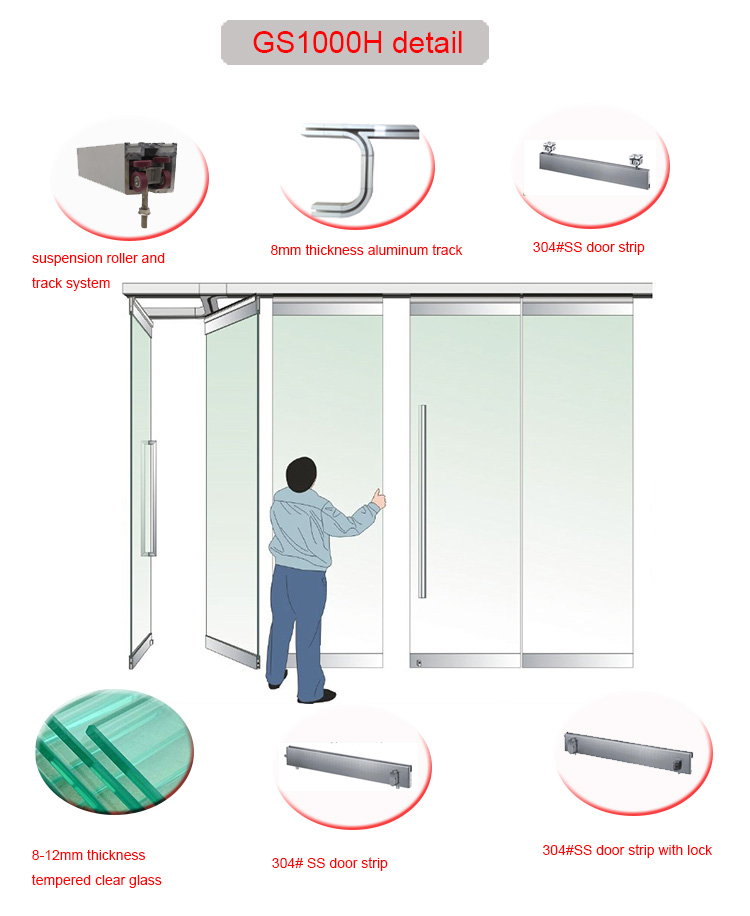 GS1000H detail

suspension roller and track system

8mm thickness aluminum track

304#SS door strip

8-12mm thickness tempered clear glass

304# SS door strip

304#SS door strip with lock