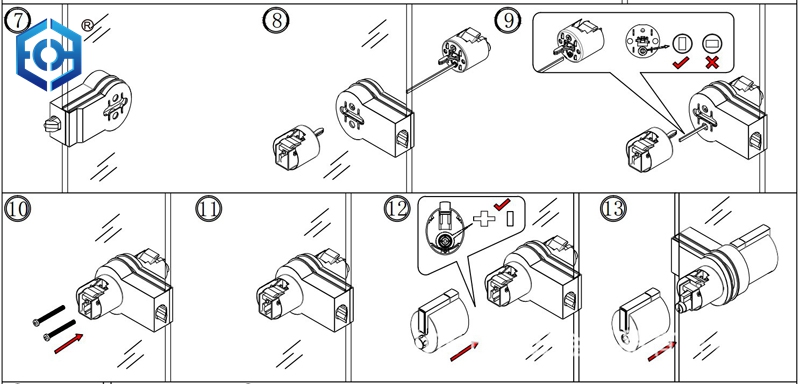 ⑦ ® ⑧ ⑨ ⑩ ⑪ ⑫ ⑬