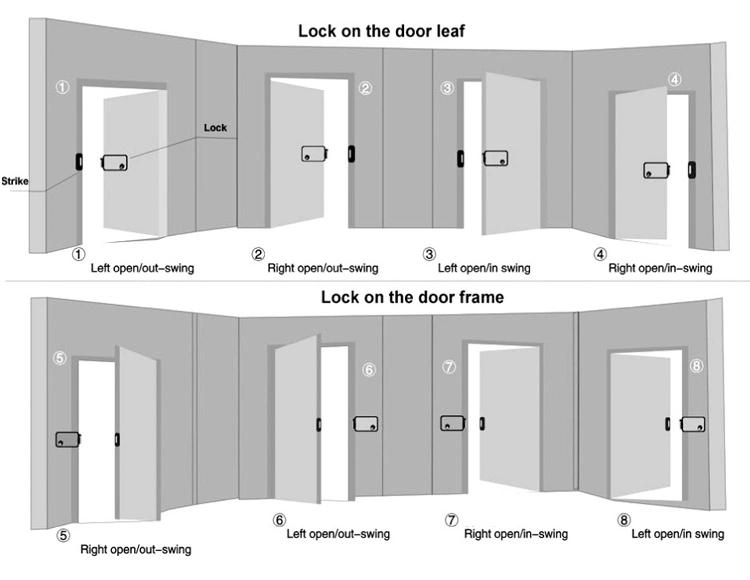 Lock on the door leaf

①
Lock
Strike
②
③
④

① Left open/out-swing
② Right open/out-swing
③ Left open/in swing
④ Right open/in-swing

Lock on the door frame

⑤
⑥
⑦
⑧

⑤ Right open/out-swing
⑥ Left open/out-swing
⑦ Right open/in-swing
⑧ Left open/in swing