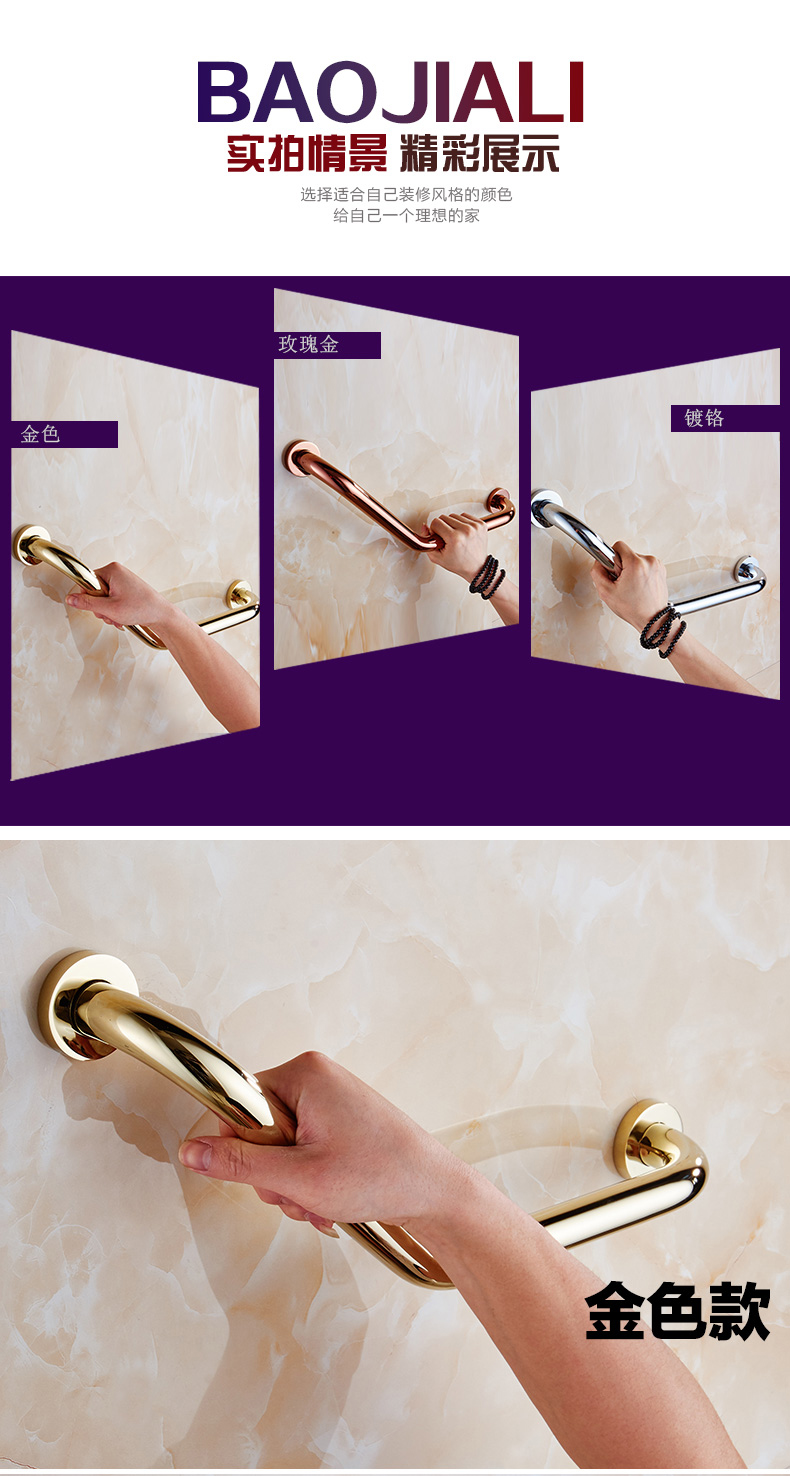 BAOJIALI
实拍情景 精彩展示
选择适合自己装修风格的颜色
给自己一个理想的家

金色

玫瑰金

镀铬

金色款