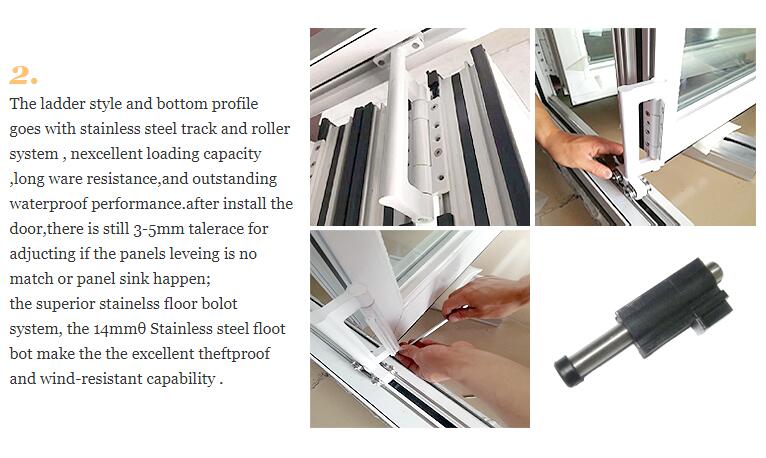 2.

The ladder style and bottom profile goes with stainless steel track and roller system , nexcellent loading capacity ,long ware resistance,and outstanding waterproof performance.after install the door,there is still 3-5mm talerace for adjucting if the panels leveing is no match or panel sink happen;
the superior stainelss floor bolot system, the 14mmθ Stainless steel floot bot make the the excellent theftproof and wind-resistant capability .