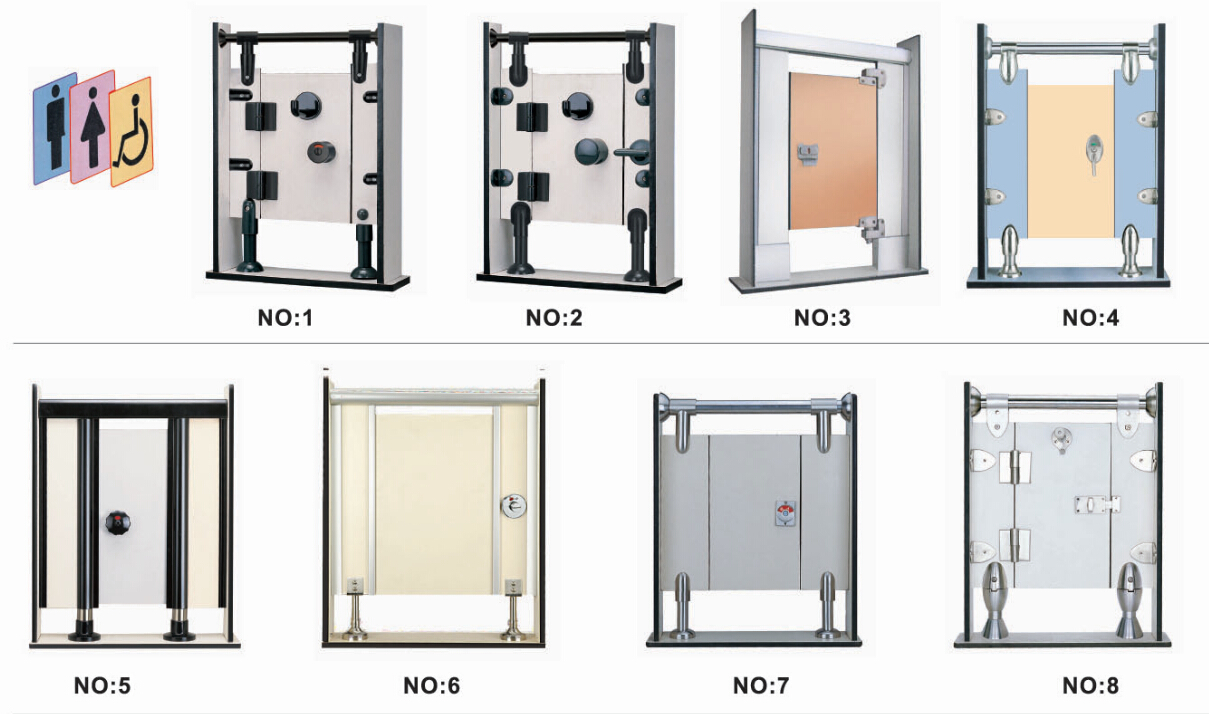 NO:1

NO:2

NO:3

NO:4

NO:5

NO:6

NO:7

NO:8