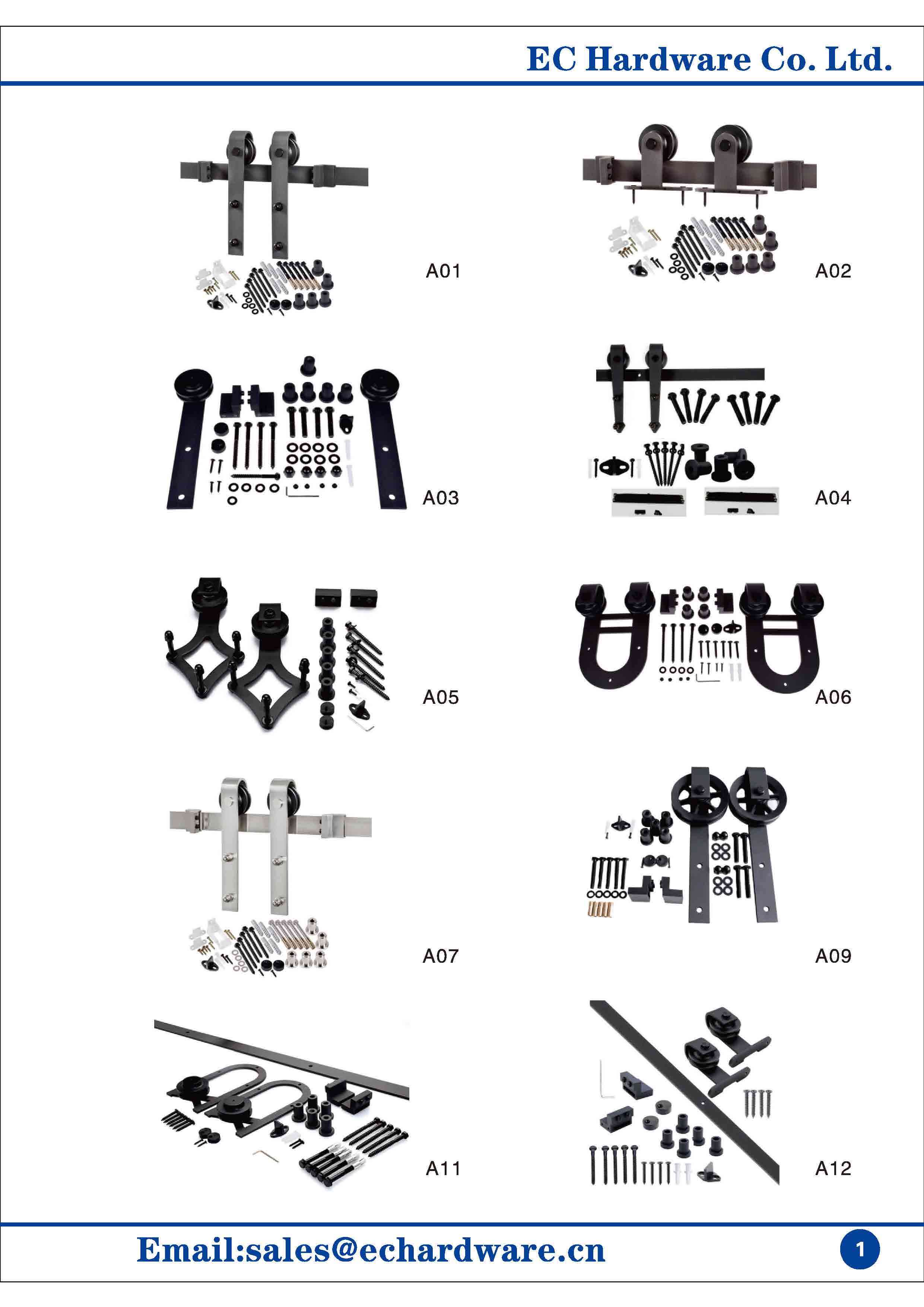 EC Hardware Co. Ltd.

A01

A02

A03

A04

A05

A06

A07

A09

A11

A12

Email:sales@echardware.cn

1